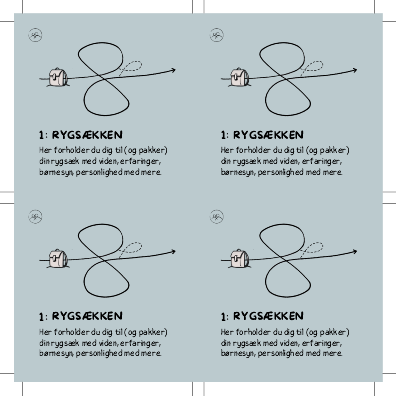 1: RYGSÆKKEN
Her forholder du dig til (og pakker) din rygsæk med viden, erfaringer, børnesyn, personlighed med mere.

1: RYGSÆKKEN
Her forholder du dig til (og pakker) din rygsæk med viden, erfaringer, børnesyn, personlighed med mere.

1: RYGSÆKKEN
Her forholder du dig til (og pakker) din rygsæk med viden, erfaringer, børnesyn, personlighed med mere.

1: RYGSÆKKEN
Her forholder du dig til (og pakker) din rygsæk med viden, erfaringer, børnesyn, personlighed med mere.